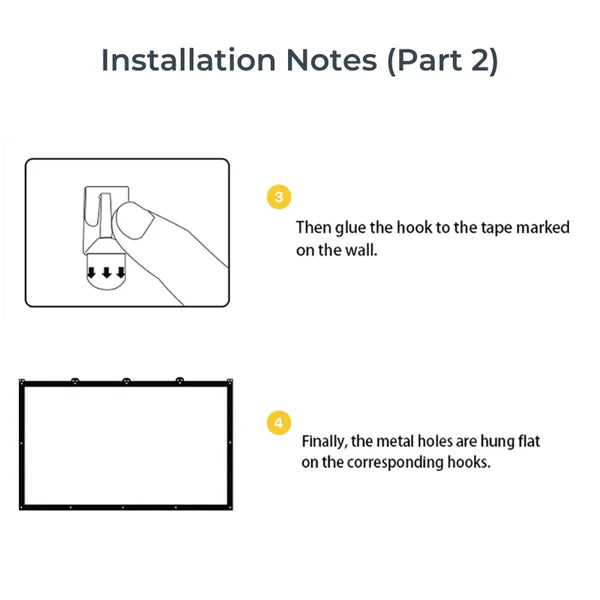 Installation Notes (Part 2)

3

Then glue the hook to the tape marked on the wall.

4

Finally, the metal holes are hung flat on the corresponding hooks.