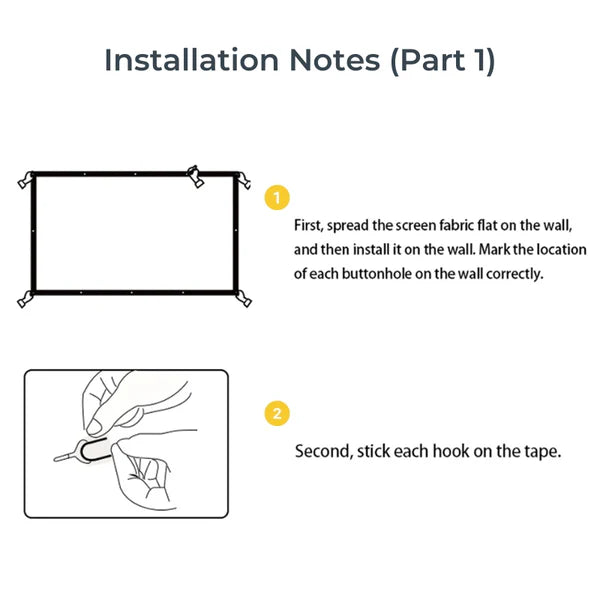 Installation Notes (Part 1)

1

First, spread the screen fabric flat on the wall, and then install it on the wall. Mark the location of each buttonhole on the wall correctly.

2

Second, stick each hook on the tape.